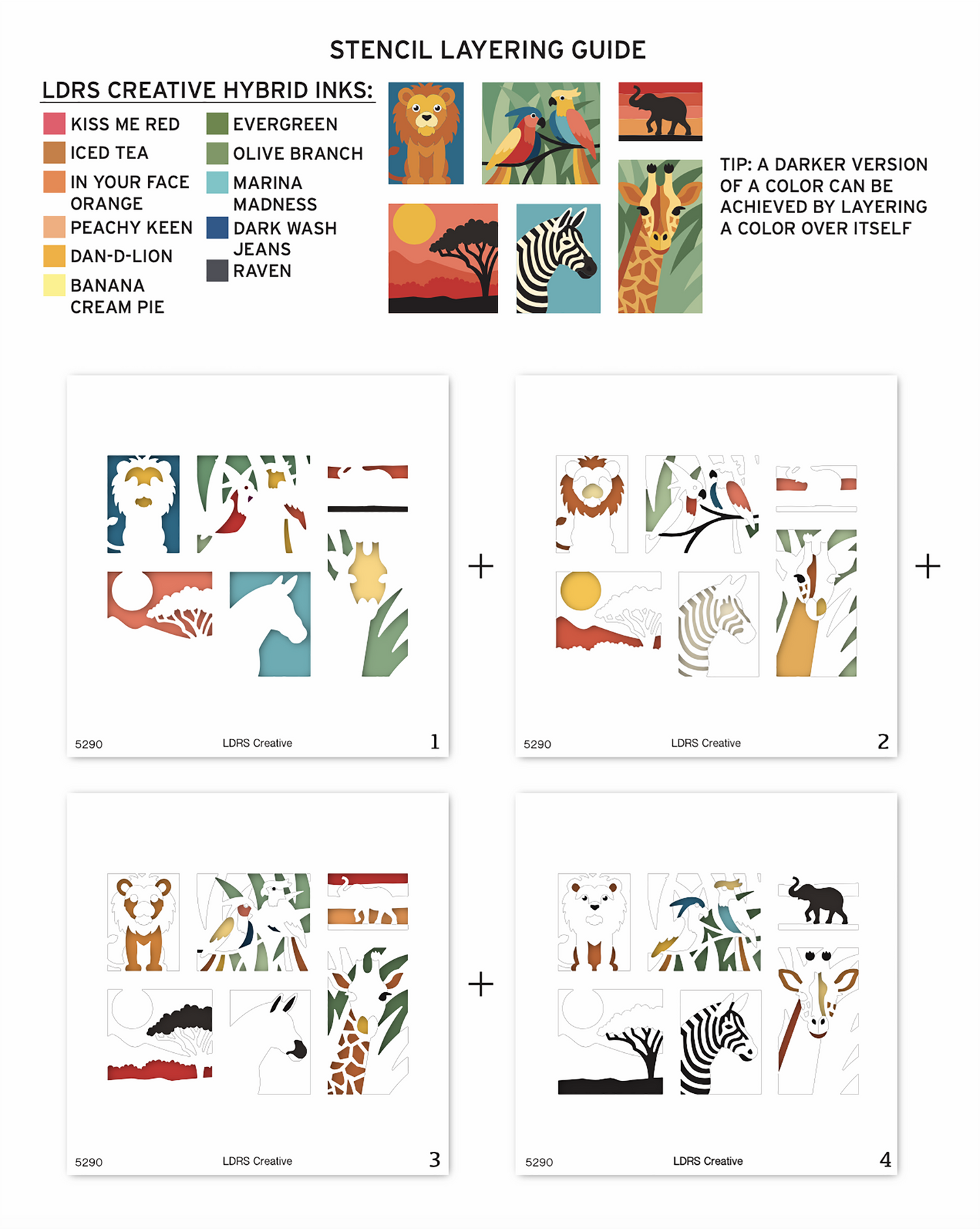 STENCIL LAYERING GUIDE

LDRS CREATIVE HYBRID INKS:

KISS ME RED
ICED TEA
IN YOUR FACE ORANGE
PEACHY KEEN
DAN-D-LION
BANANA CREAM PIE

EVERGREEN
OLIVE BRANCH
MARINA MADNESS
DARK WASH JEANS
RAVEN

TIP: A DARKER VERSION OF A COLOR CAN BE ACHIEVED BY LAYERING A COLOR OVER ITSELF

5290 LDRS Creative 1

+

5290 LDRS Creative 2

+

5290 LDRS Creative 3

+

5290 LDRS Creative 4